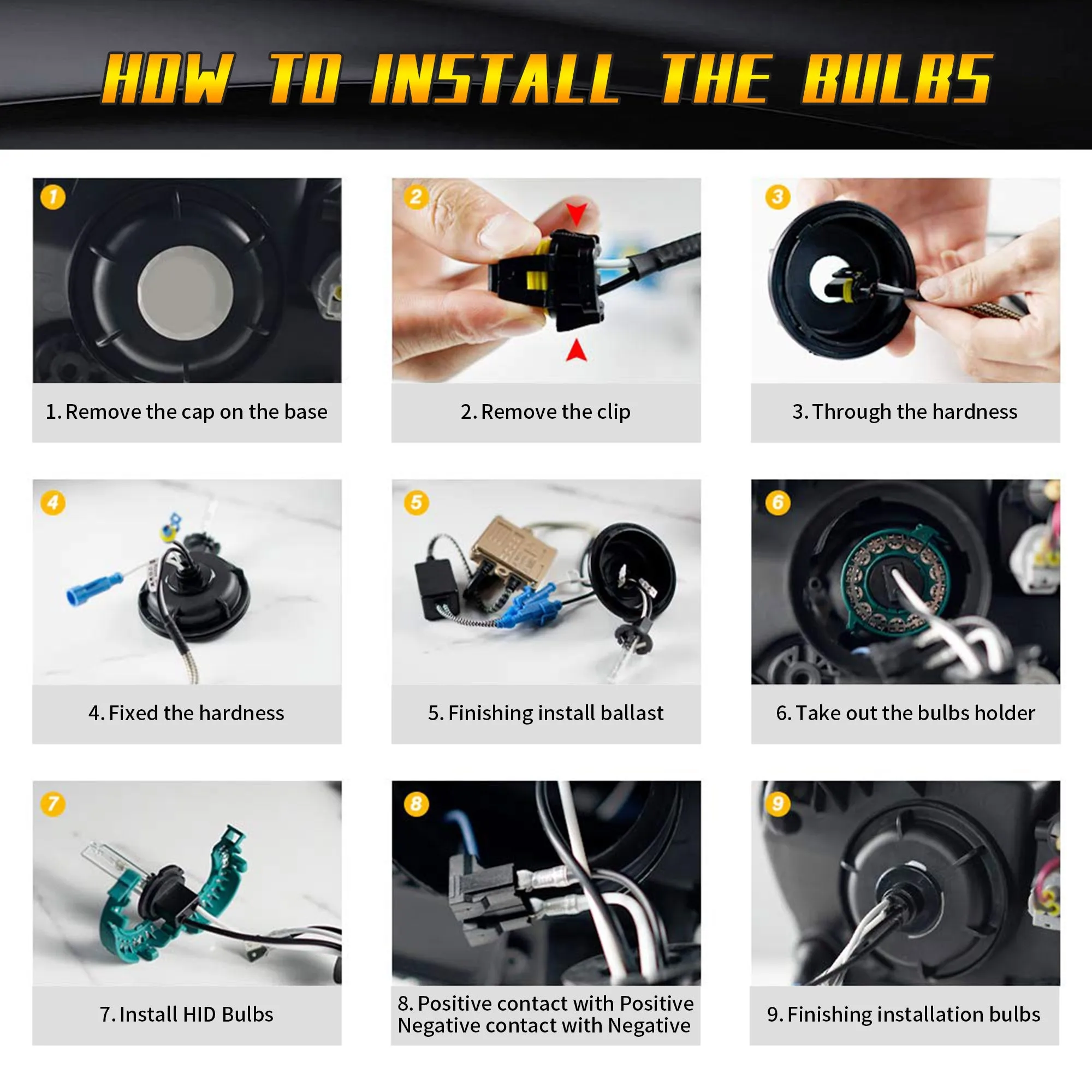 HOW TO INSTALL THE BULBS

1

1. Remove the cap on the base

2

2. Remove the clip

3

3. Through the hardness

4

4. Fixed the hardness

5

5. Finishing install ballast

6

6. Take out the bulbs holder

7

7. Install HID Bulbs

8

8. Positive contact with Positive
Negative contact with Negative

9

9. Finishing installation bulbs