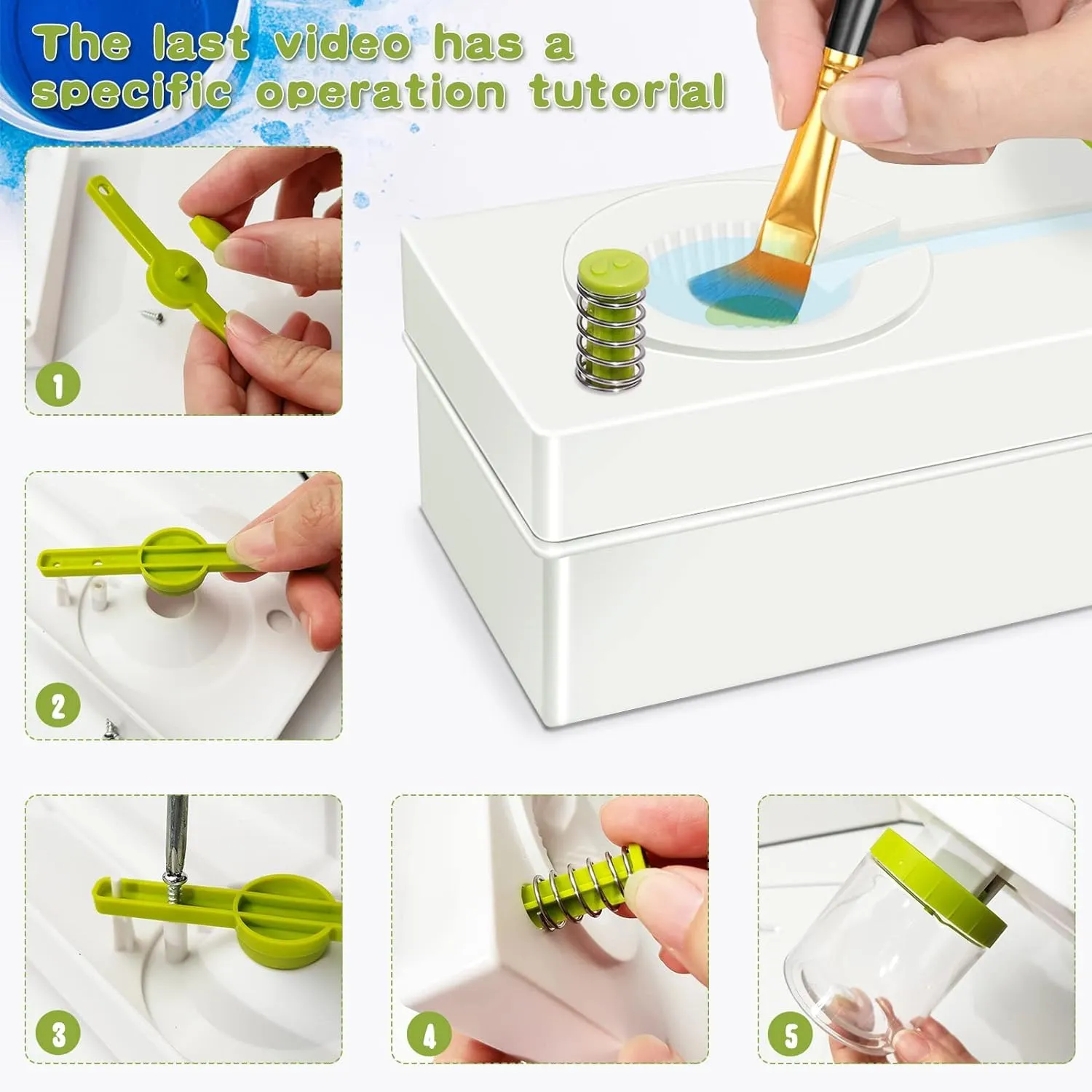 The last video has a specific operation tutorial

1

2

3

4

5