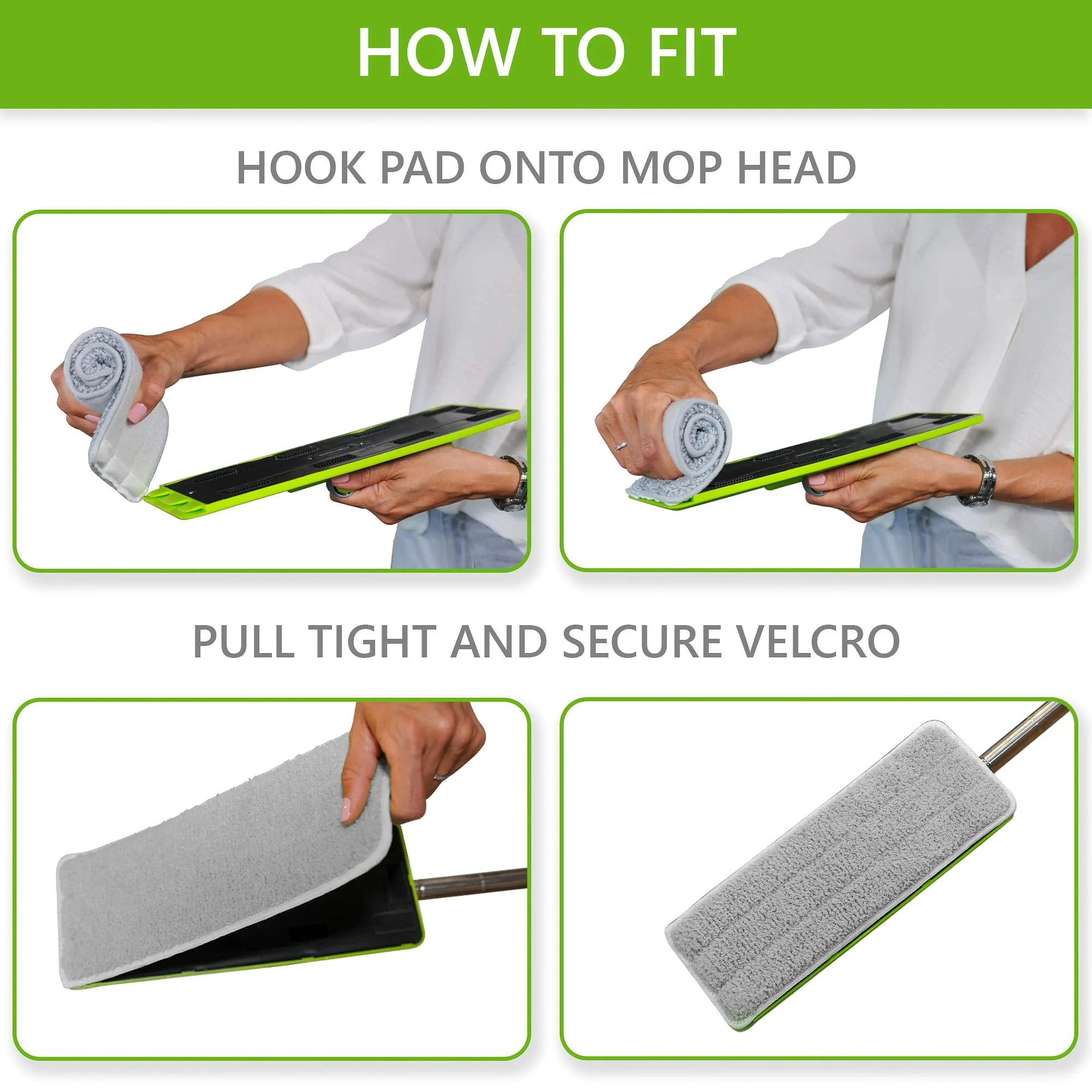 HOW TO FIT

HOOK PAD ONTO MOP HEAD

PULL TIGHT AND SECURE VELCRO