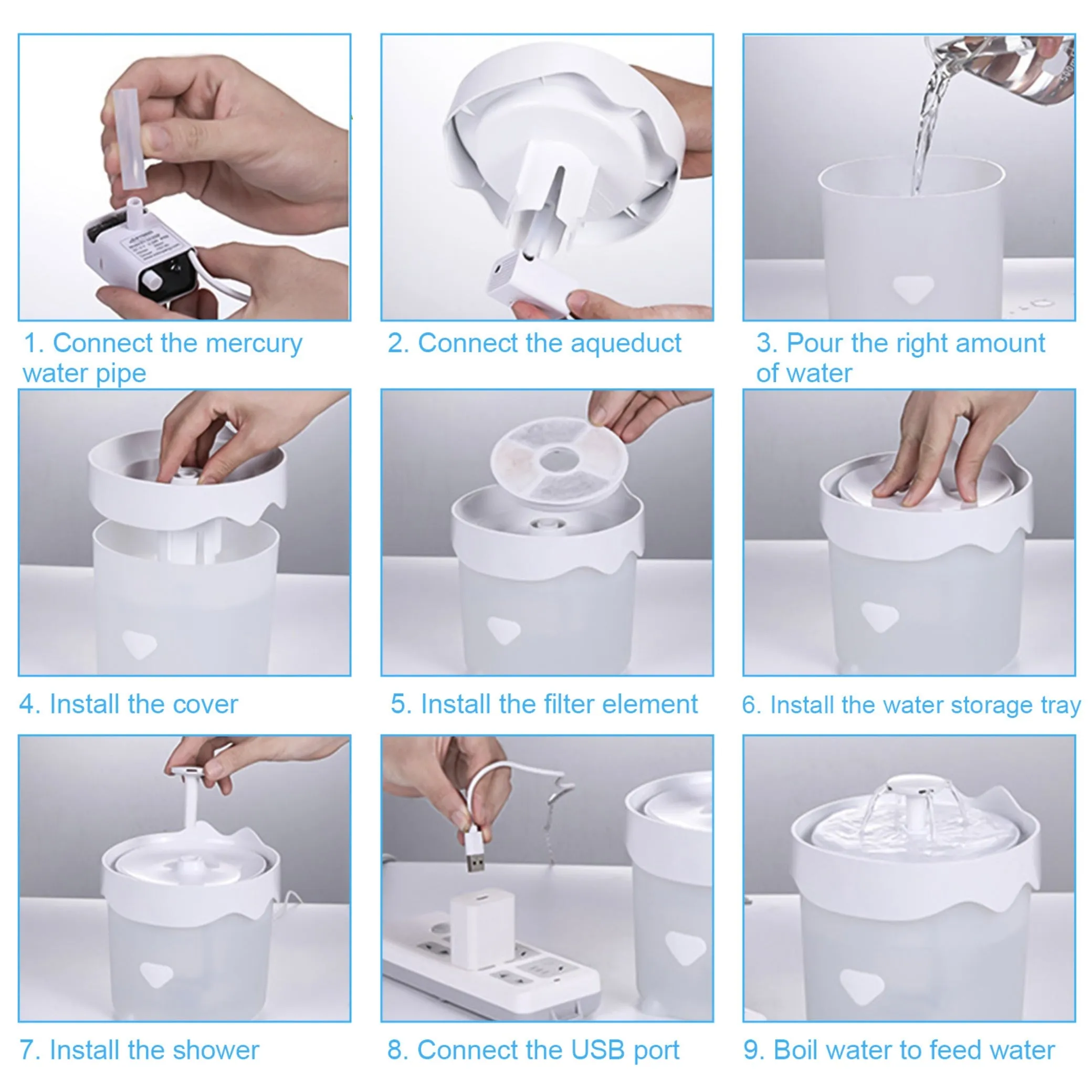 1. Connect the mercury water pipe

2. Connect the aqueduct

3. Pour the right amount of water

4. Install the cover

5. Install the filter element

6. Install the water storage tray

7. Install the shower

8. Connect the USB port

9. Boil water to feed water