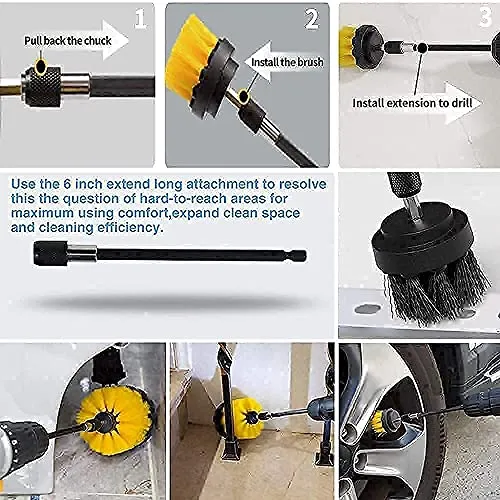 1
Pull back the chuck

2
Install the brush

3
Install extension to drill

Use the 6 inch extend long attachment to resolve this the question of hard-to-reach areas for maximum using comfort,expand clean space and cleaning efficiency.