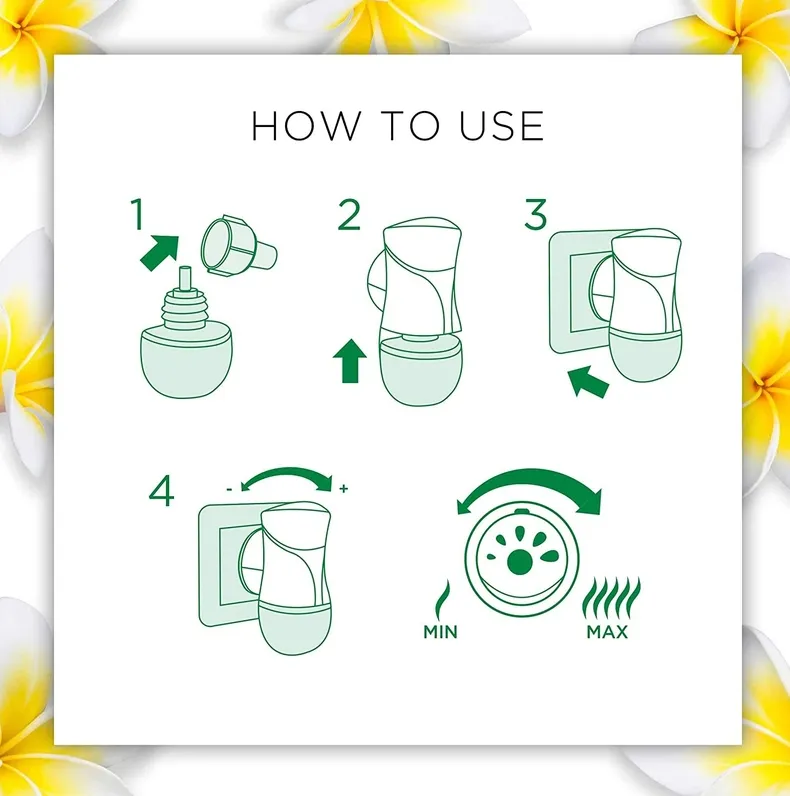 HOW TO USE

1

2

3

4

-

+

MIN

MAX