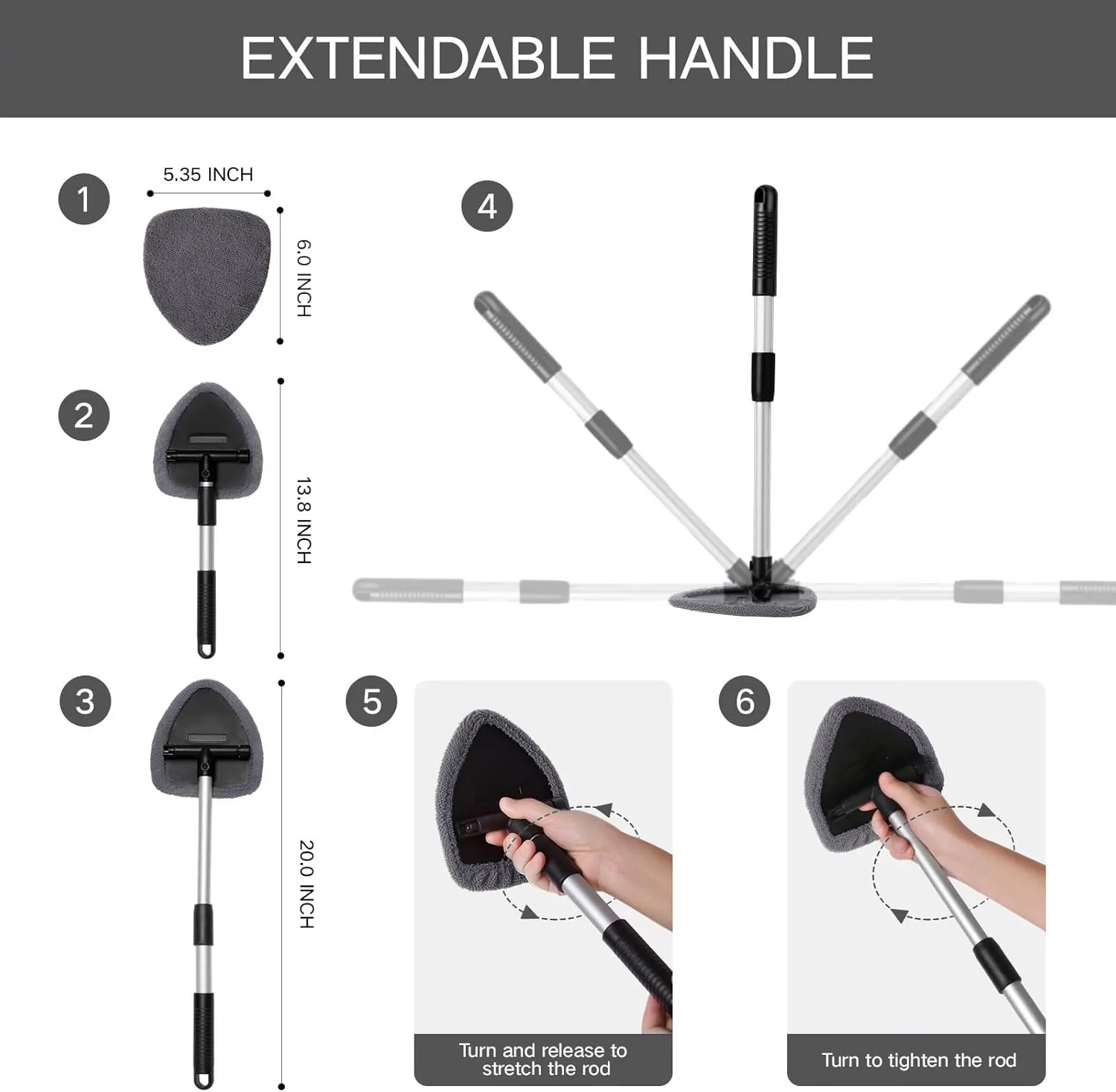 EXTENDABLE HANDLE

1
5.35 INCH
6.0 INCH

2
13.8 INCH

3
20.0 INCH

4

5
Turn and release to stretch the rod

6
Turn to tighten the rod