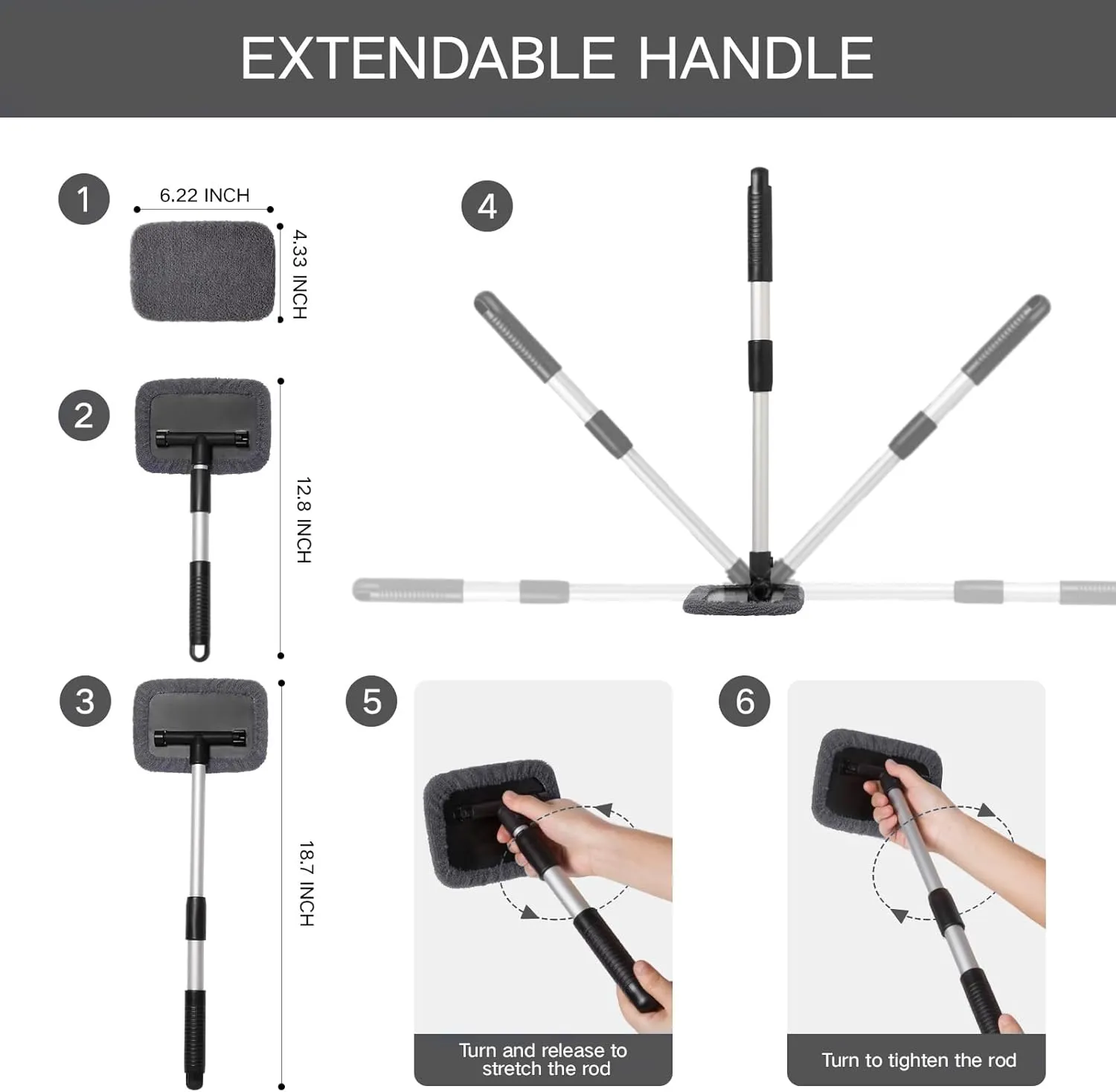 EXTENDABLE HANDLE

1

6.22 INCH

4.33 INCH

2

12.8 INCH

3

18.7 INCH

4

5

Turn and release to stretch the rod

6

Turn to tighten the rod